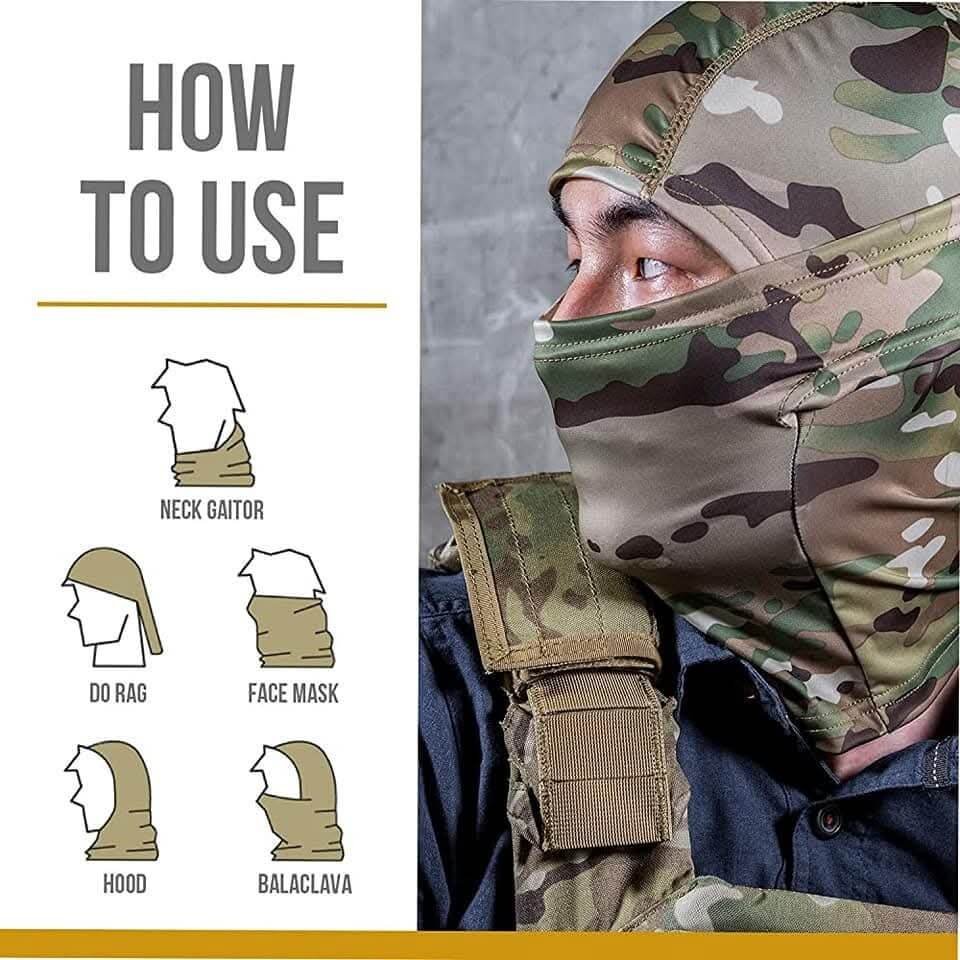 HOW TO USE

NECK GAITOR

DO RAG

FACE MASK

HOOD

BALACLAVA